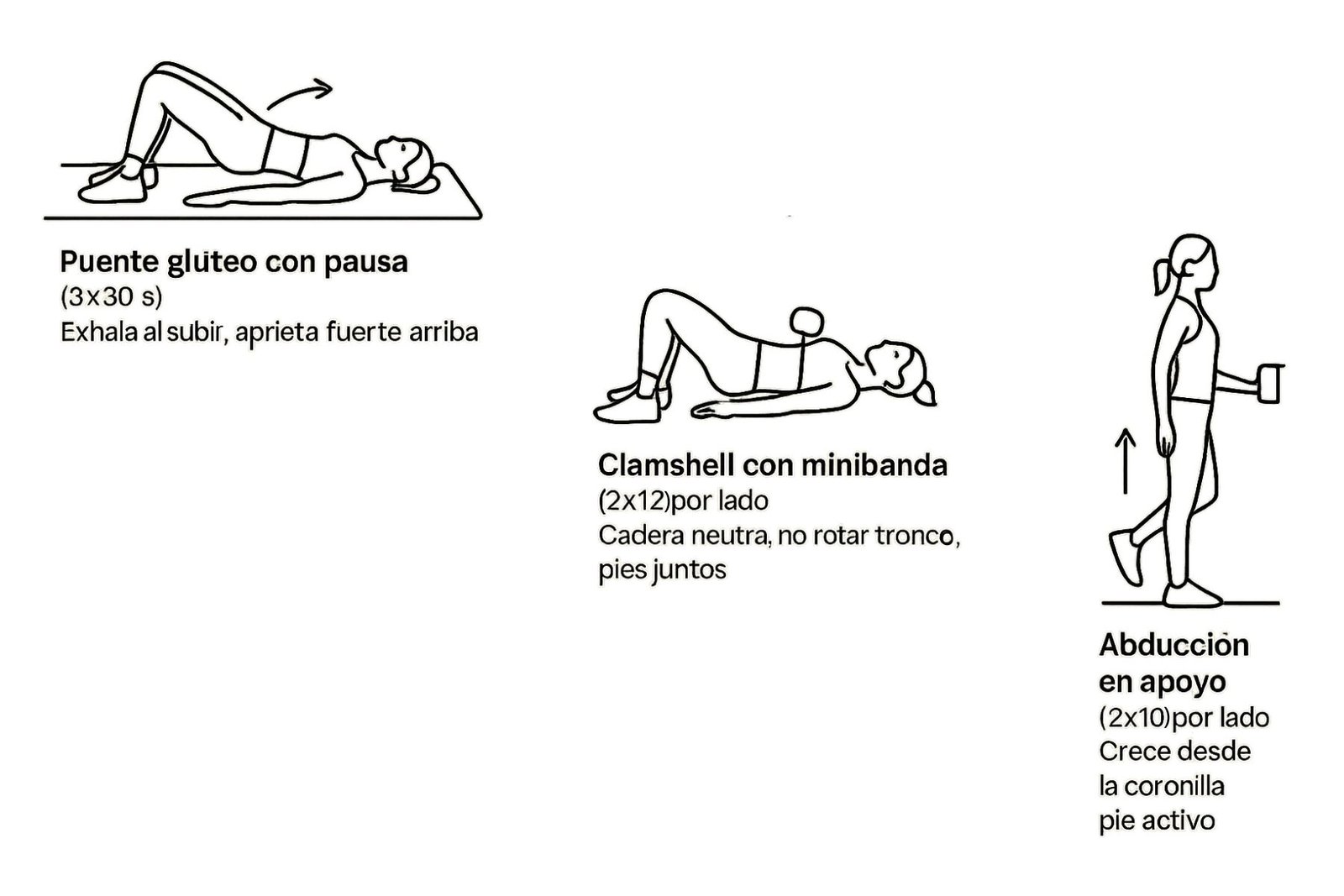 Puente gluteo con pausa
(3x30 s)
Exhala al subir, aprieta fuerte arriba

Clamshell con minibanda
(2x12)por lado
Cadera neutra, no rotar tronco, pies juntos

Abduccion en apoyo
(2x10)por lado
Crece desde la coronilla
pie activo